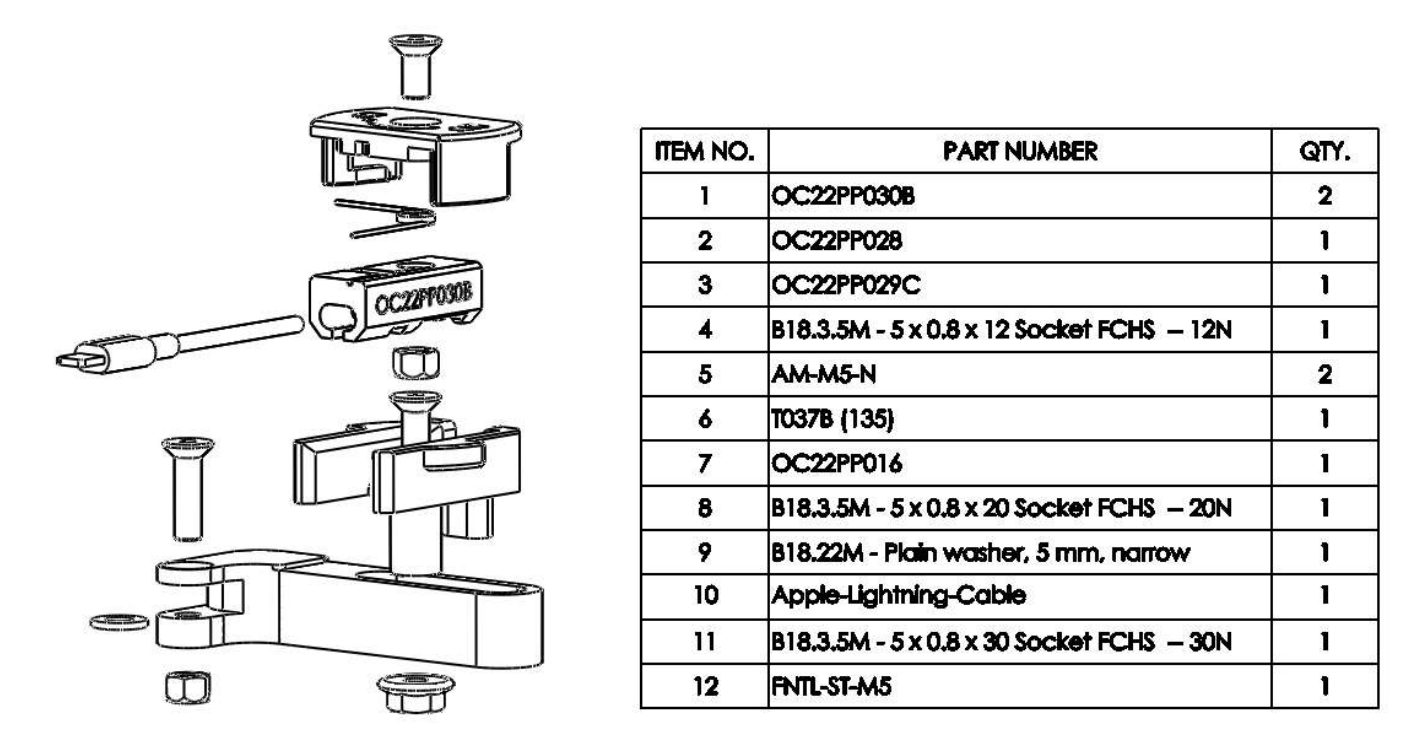 OC22PP030B

| ITEM NO. | PART NUMBER | QTY. |
|---|---|---|
| 1 | OC22PP030B | 2 |
| 2 | OC22PP028 | 1 |
| 3 | OC22PP029C | 1 |
| 4 | B18.3.5M - 5 x 0.8 x 12 Socket FCHS -- 12N | 1 |
| 5 | AM-M5-N | 2 |
| 6 | T037B (135) | 1 |
| 7 | OC22PP016 | 1 |
| 8 | B18.3.5M - 5 x 0.8 x 20 Socket FCHS -- 20N | 1 |
| 9 | B18.22M - Plain washer, 5 mm, narrow | 1 |
| 10 | Apple-Lightning-Cable | 1 |
| 11 | B18.3.5M - 5 x 0.8 x 30 Socket FCHS -- 30N | 1 |
| 12 | FNTL-ST-M5 | 1 |